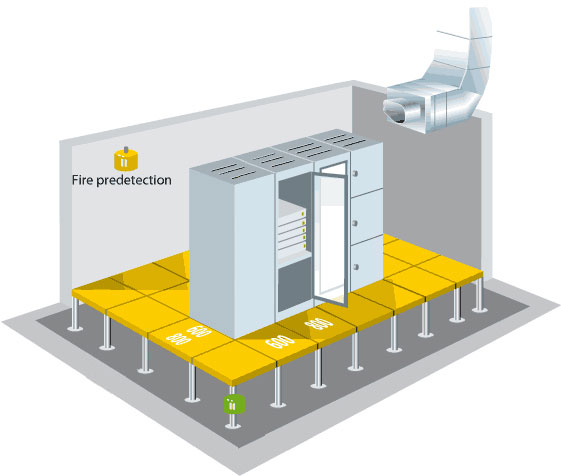 Fire predetection

600
800
600
600